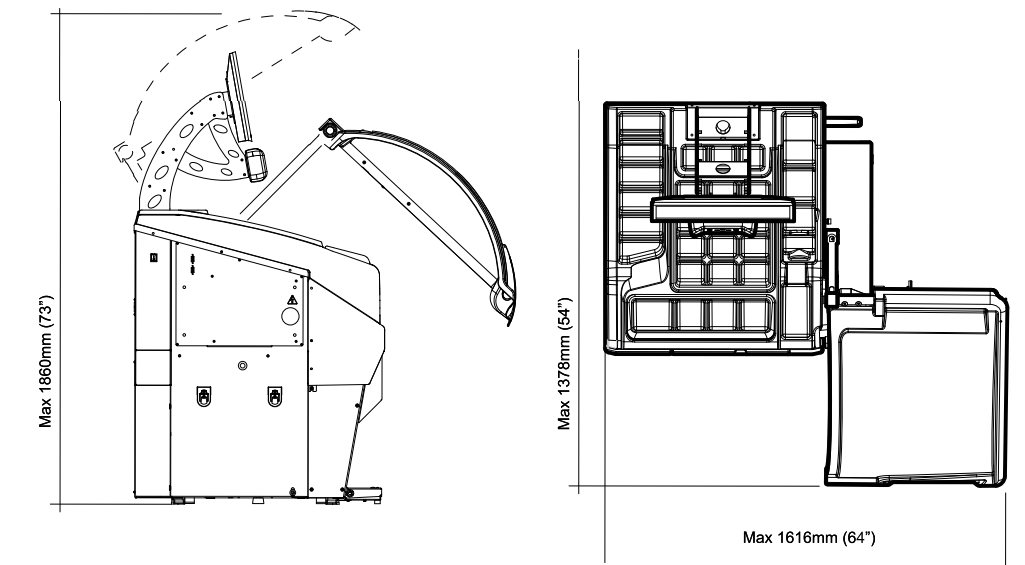 Max 1860mm (73")

Max 1378mm (54")

Max 1616mm (64")