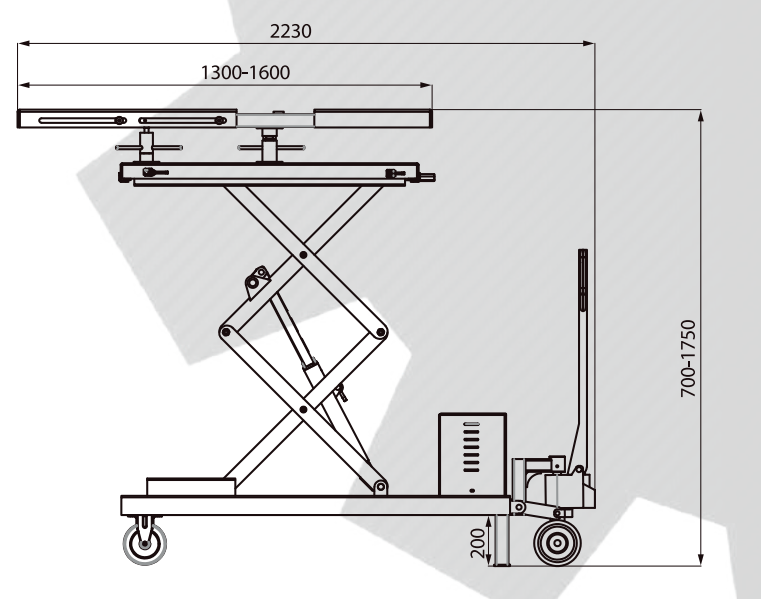 2230
1300-1600
700-1750
200