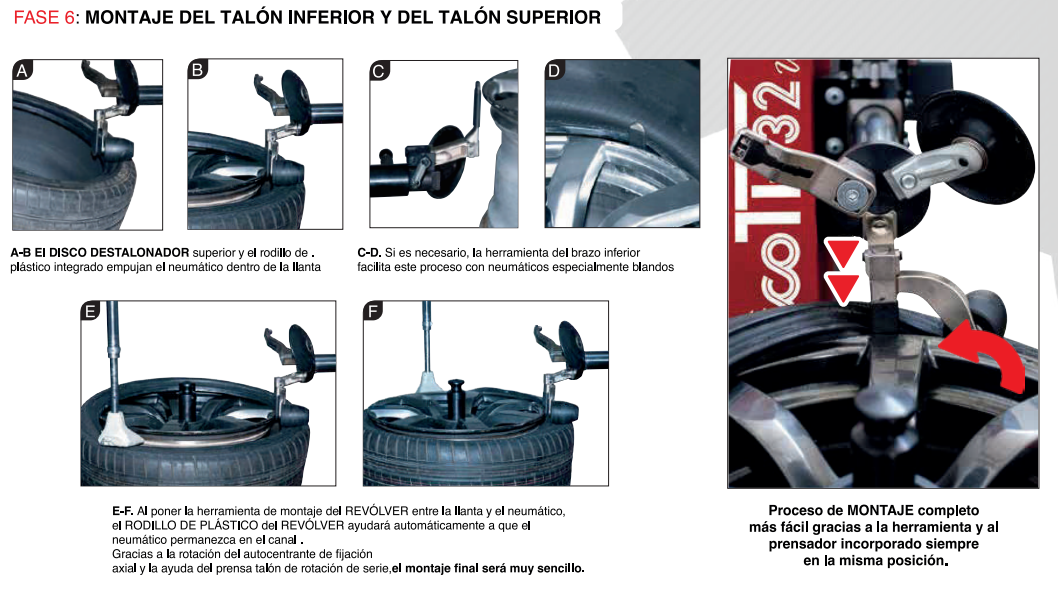 FASE 6: MONTAJE DEL TALÓN INFERIOR Y DEL TALÓN SUPERIOR

A

B

C

D

A-B El DISCO DESTALONADOR superior y el rodillo de . plástico integrado empujan el neumático dentro de la llanta

C-D. Si es necesario, la herramienta del brazo inferior facilita este proceso con neumáticos especialmente blandos

E

F

E-F. Al poner la herramienta de montaje del REVÓLVER entre la llanta y el neumático, el RODILLO DE PLÁSTICO del REVÓLVER ayudará automáticamente a que el neumático permanezca en el canal .
Gracias a la rotación del autocentrante de fijación axial y la ayuda del prensa talón de rotación de serie,el montaje final será muy sencillo.

Proceso de MONTAJE completo más fácil gracias a la herramienta y al prensador incorporado siempre en la misma posición.